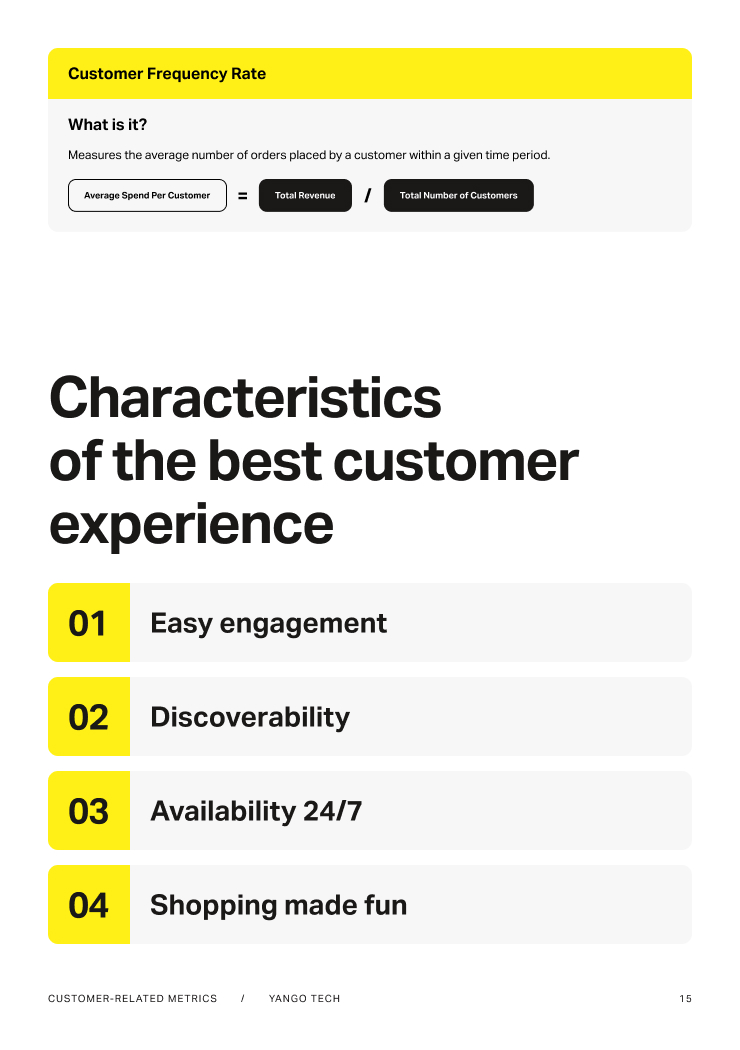 Customer Frequency Rate

What is it?

Measures the average number of orders placed by a customer within a given time period.

Average Spend Per Customer = Total Revenue / Total Number of Customers

Characteristics of the best customer experience

01 Easy engagement

02 Discoverability

03 Availability 24/7

04 Shopping made fun

CUSTOMER-RELATED METRICS / YANGO TECH 15