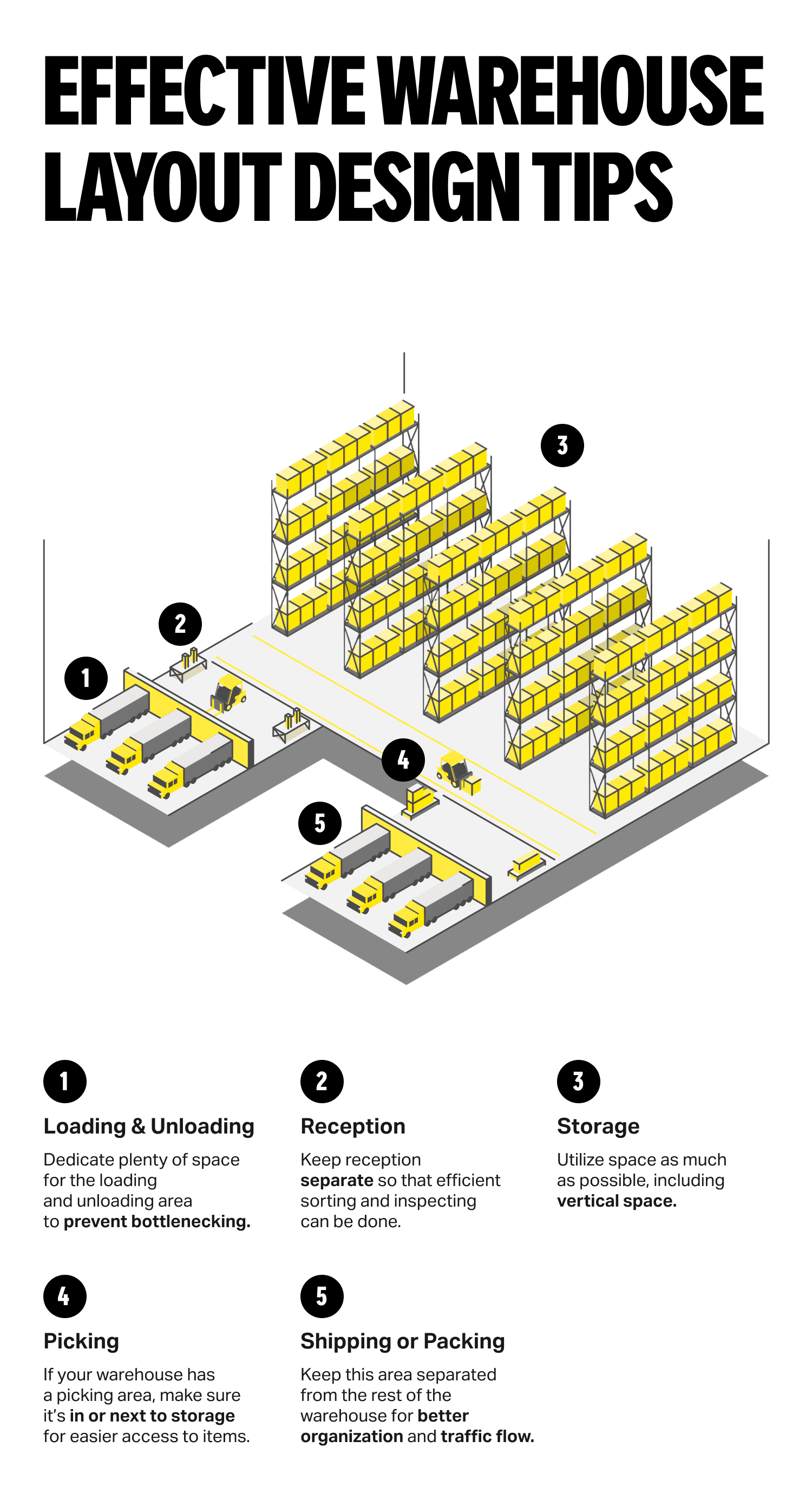 EFFECTIVE WAREHOUSE LAYOUT DESIGN TIPS

3

2

1

4

5

1

Loading & Unloading

Dedicate plenty of space for the loading and unloading area to prevent bottlenecking.

2

Reception

Keep reception separate so that efficient sorting and inspecting can be done.

3

Storage

Utilize space as much as possible, including vertical space.

4

Picking

If your warehouse has a picking area, make sure it's in or next to storage for easier access to items.

5

Shipping or Packing

Keep this area separated from the rest of the warehouse for better organization and traffic flow.